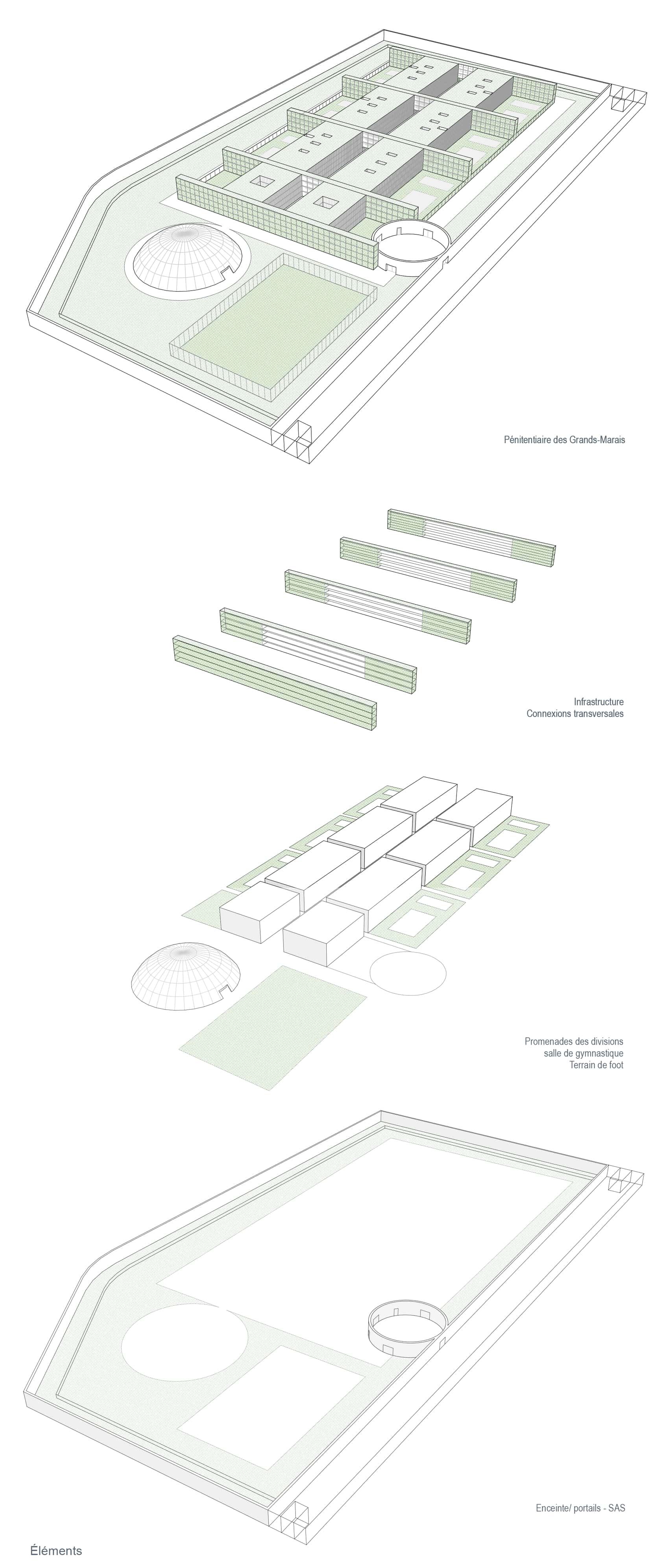 Pénitentiaire des Grands-Marais

Infrastructure
Connexions transversales

Promenades des divisions
salle de gymnastique
Terrain de foot

Enceinte/ portails - SAS

Éléments